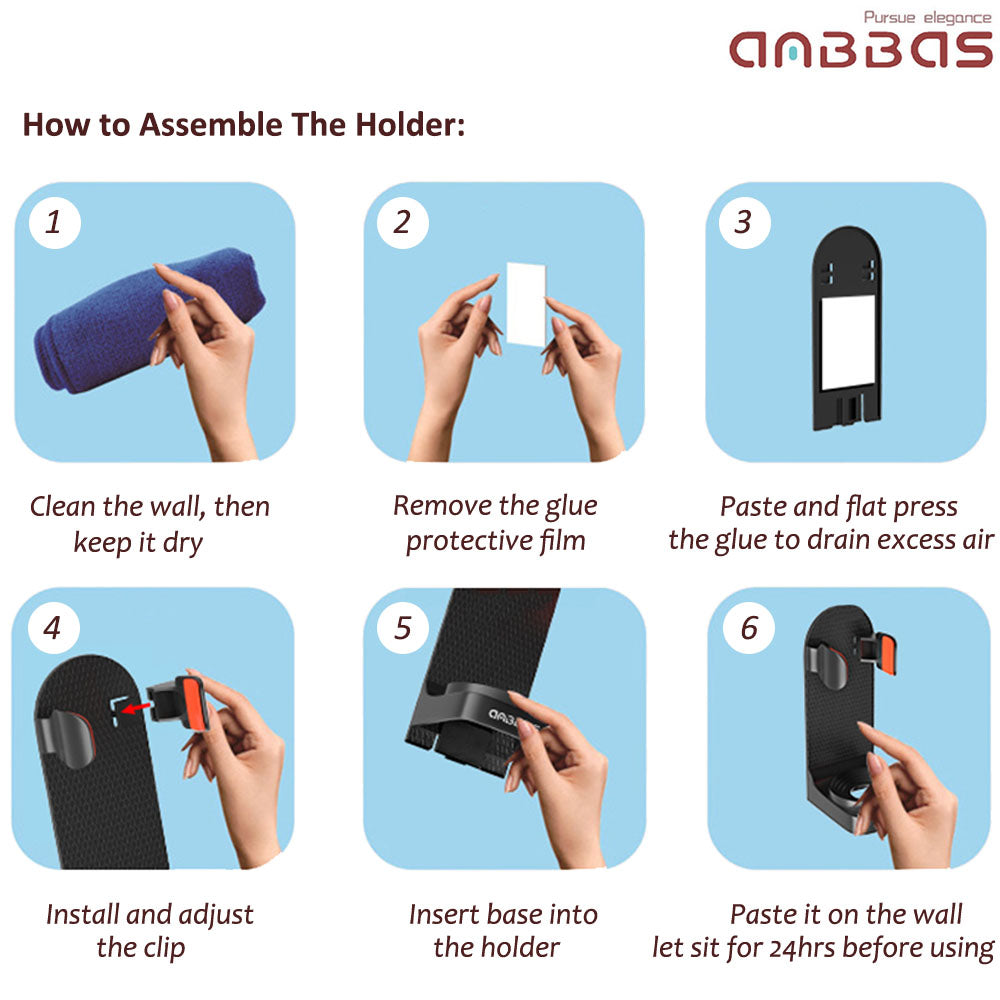 Pursue elegance
anbbas

How to Assemble The Holder:

1

Clean the wall, then keep it dry

2

Remove the glue protective film

3

Paste and flat press the glue to drain excess air

4

Install and adjust the clip

5

anbbas

Insert base into the holder

6

Paste it on the wall let sit for 24hrs before using