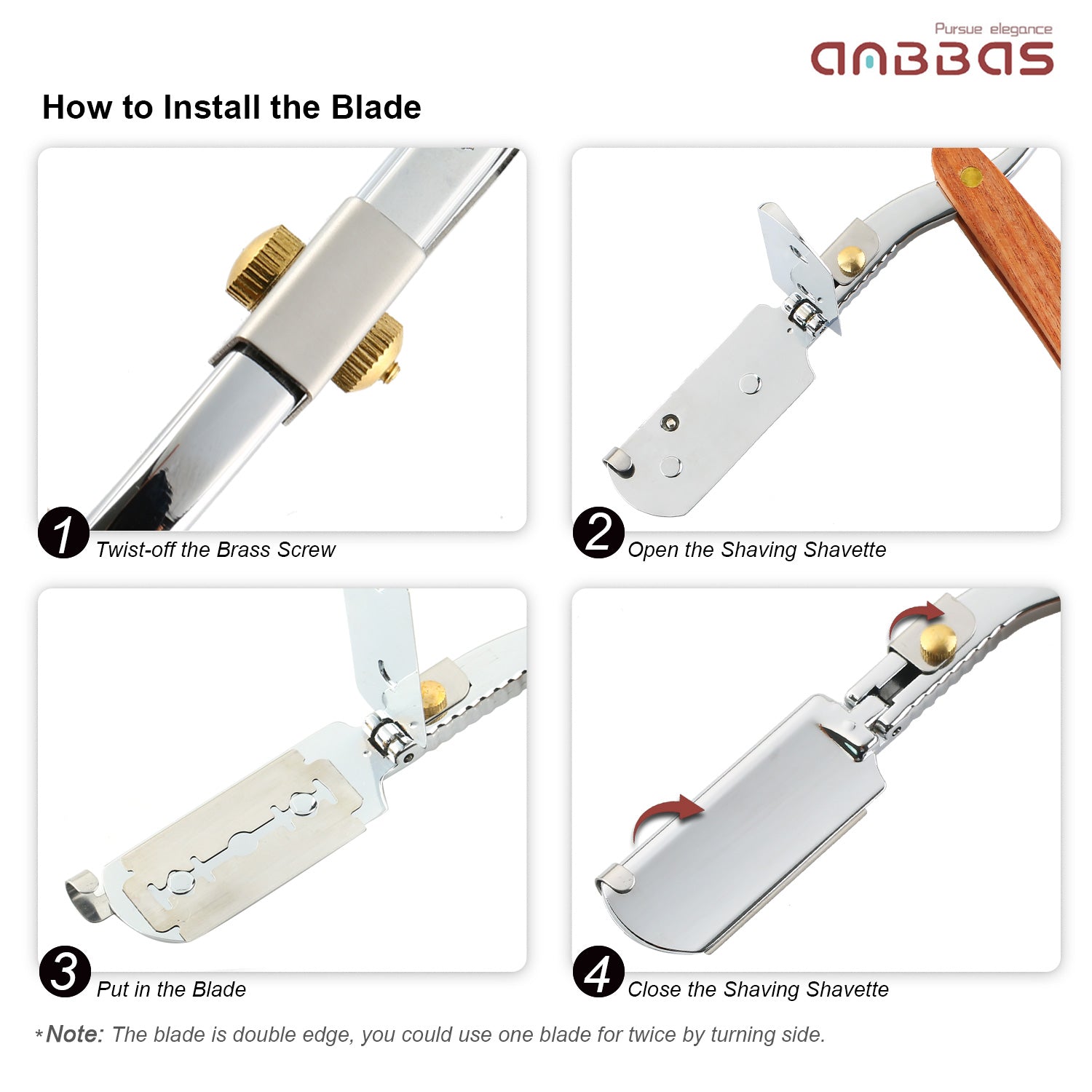 Pursue elegance
anbbas

How to Install the Blade

1 Twist-off the Brass Screw

2 Open the Shaving Shavette

3 Put in the Blade

4 Close the Shaving Shavette

*Note: The blade is double edge, you could use one blade for twice by turning side.