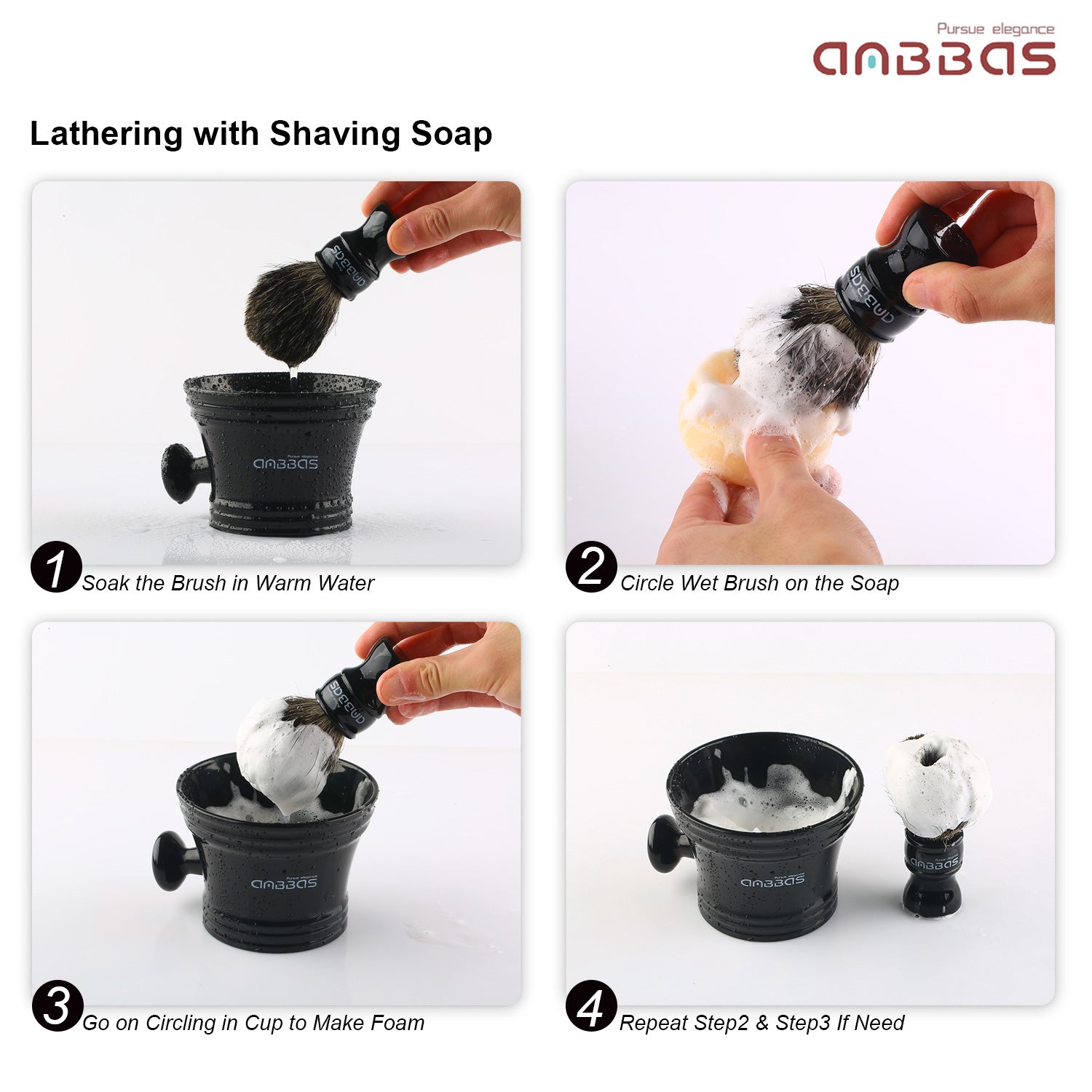 Pursue elegance
anbbas

Lathering with Shaving Soap

anbbas

Pursue elegance
anbbas

1 Soak the Brush in Warm Water

anbbas

2 Circle Wet Brush on the Soap

anbbas

Pursue elegance
anbbas

3 Go on Circling in Cup to Make Foam

Pursue elegance
anbbas

Pursue elegance
anbbas

4 Repeat Step2 & Step3 If Need