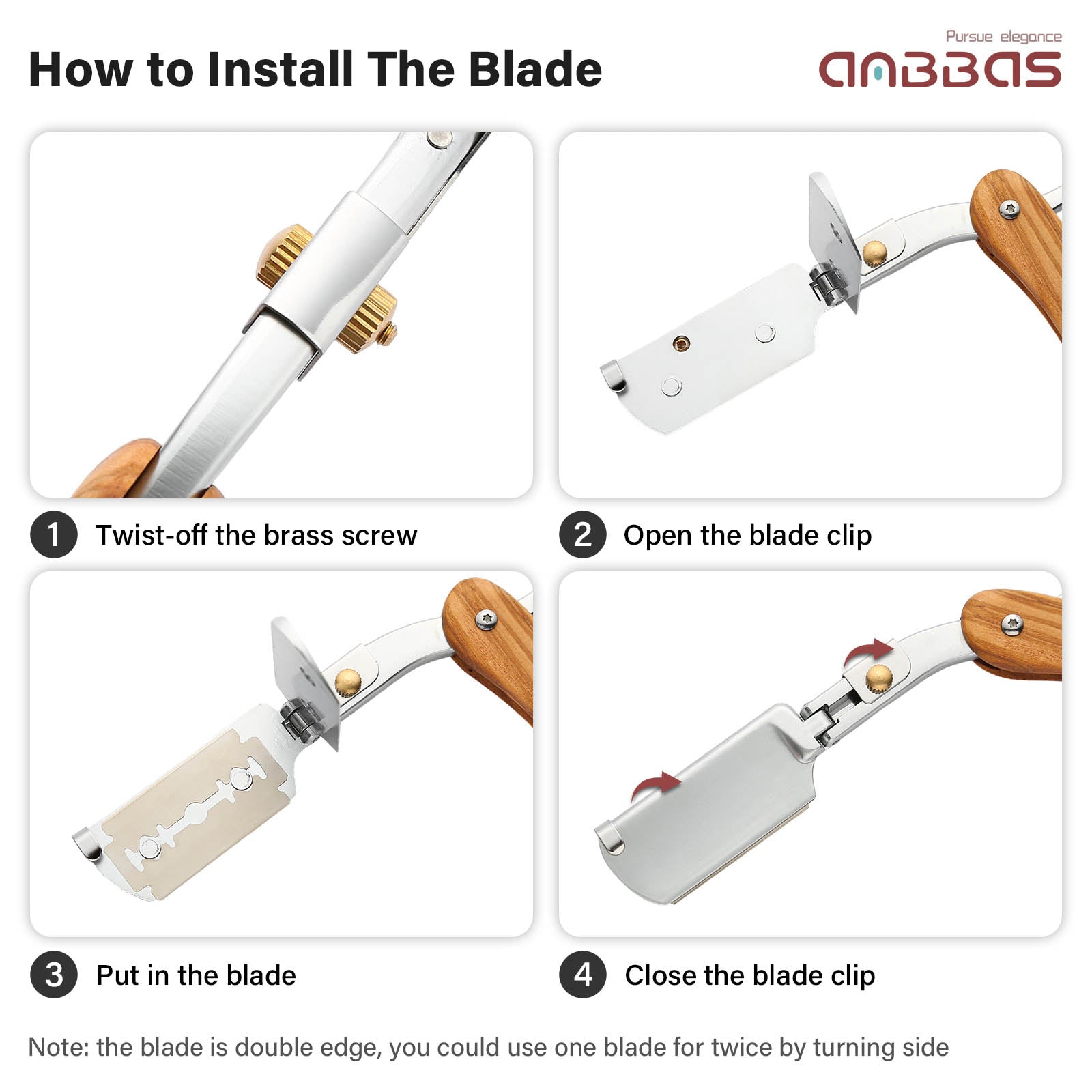 How to Install The Blade

Pursue elegance
anbbas

1 Twist-off the brass screw

2 Open the blade clip

3 Put in the blade

4 Close the blade clip

Note: the blade is double edge, you could use one blade for twice by turning side